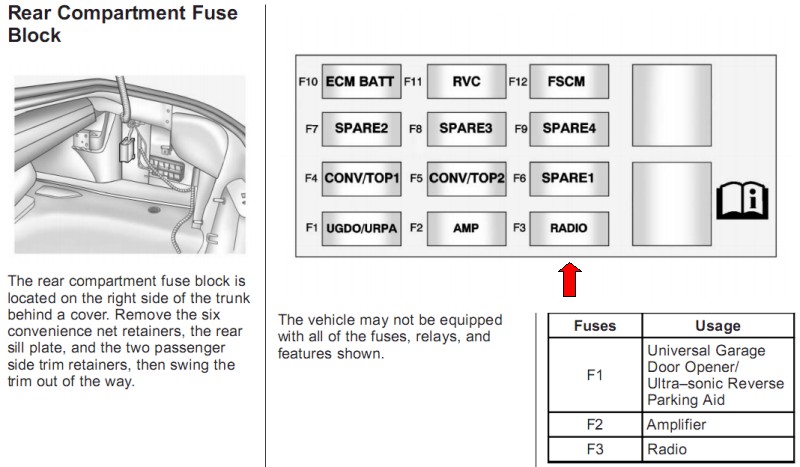 Rear Compartment Fuse Block

The rear compartment fuse block is located on the right side of the trunk behind a cover. Remove the six convenience net retainers, the rear sill plate, and the two passenger side trim retainers, then swing the trim out of the way.

F10 ECM BATT F11 RVC F12 FSCM
F7 SPARE2 F8 SPARE3 F9 SPARE4
F4 CONV/TOP1 F5 CONV/TOP2 F6 SPARE1
F1 UGDO/URPA F2 AMP F3 RADIO

The vehicle may not be equipped with all of the fuses, relays, and features shown.

| Fuses | Usage |
|---|---|
| F1 | Universal Garage Door Opener/ Ultra–sonic Reverse Parking Aid |
| F2 | Amplifier |
| F3 | Radio |