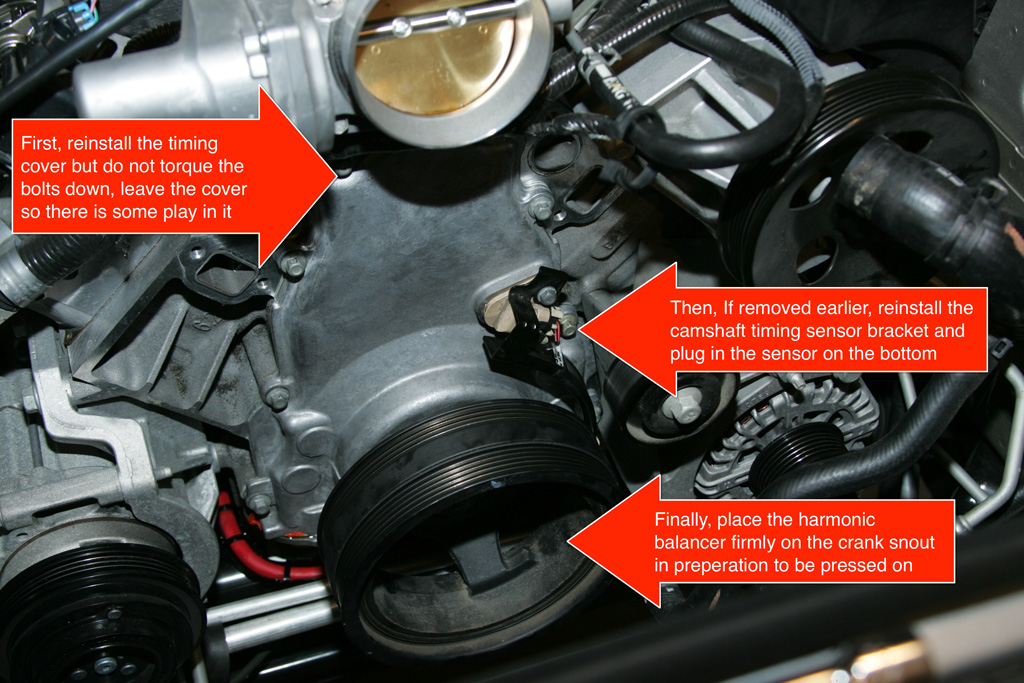 First, reinstall the timing cover but do not torque the bolts down, leave the cover so there is some play in it

Then, If removed earlier, reinstall the camshaft timing sensor bracket and plug in the sensor on the bottom

Finally, place the harmonic balancer firmly on the crank snout in preperation to be pressed on