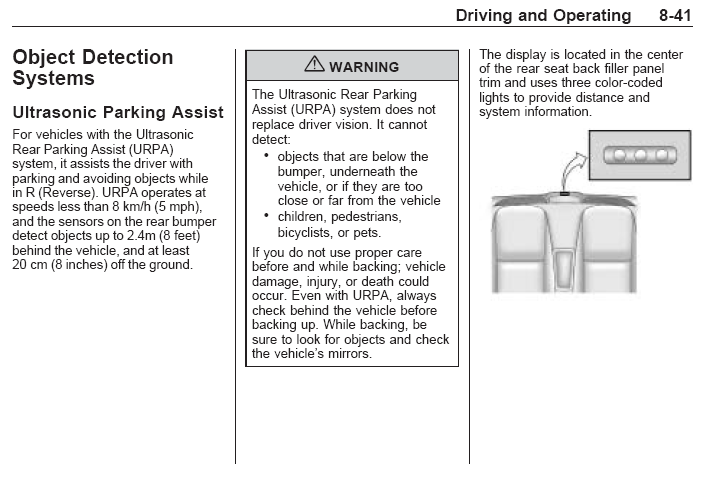 Driving and Operating 8-41

Object Detection Systems

Ultrasonic Parking Assist

For vehicles with the Ultrasonic Rear Parking Assist (URPA) system, it assists the driver with parking and avoiding objects while in R (Reverse). URPA operates at speeds less than 8 km/h (5 mph), and the sensors on the rear bumper detect objects up to 2.4m (8 feet) behind the vehicle, and at least 20 cm (8 inches) off the ground.

⚠ WARNING

The Ultrasonic Rear Parking Assist (URPA) system does not replace driver vision. It cannot detect:

• objects that are below the bumper, underneath the vehicle, or if they are too close or far from the vehicle

• children, pedestrians, bicyclists, or pets.

If you do not use proper care before and while backing; vehicle damage, injury, or death could occur. Even with URPA, always check behind the vehicle before backing up. While backing, be sure to look for objects and check the vehicle's mirrors.

The display is located in the center of the rear seat back filler panel trim and uses three color-coded lights to provide distance and system information.