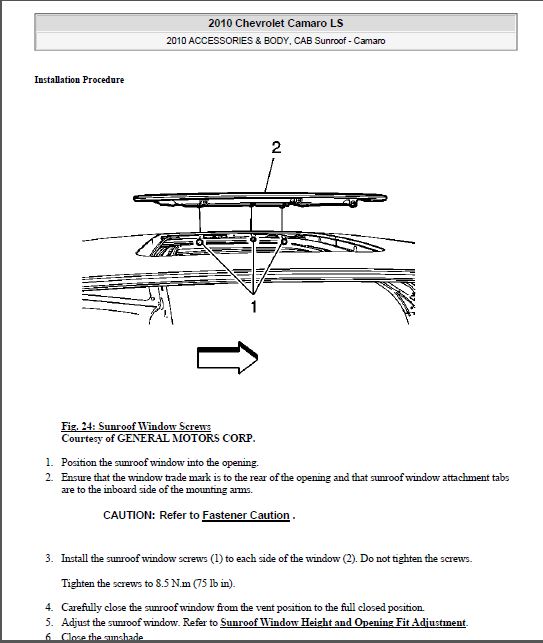 2010 Chevrolet Camaro LS

2010 ACCESSORIES & BODY, CAB Sunroof - Camaro

Installation Procedure

2

1

Fig. 24: Sunroof Window Screws
Courtesy of GENERAL MOTORS CORP.

1. Position the sunroof window into the opening.
2. Ensure that the window trade mark is to the rear of the opening and that sunroof window attachment tabs are to the inboard side of the mounting arms.

CAUTION: Refer to Fastener Caution .

3. Install the sunroof window screws (1) to each side of the window (2). Do not tighten the screws.

Tighten the screws to 8.5 N.m (75 lb in).

4. Carefully close the sunroof window from the vent position to the full closed position.
5. Adjust the sunroof window. Refer to Sunroof Window Height and Opening Fit Adjustment.
6. Close the sunshade.