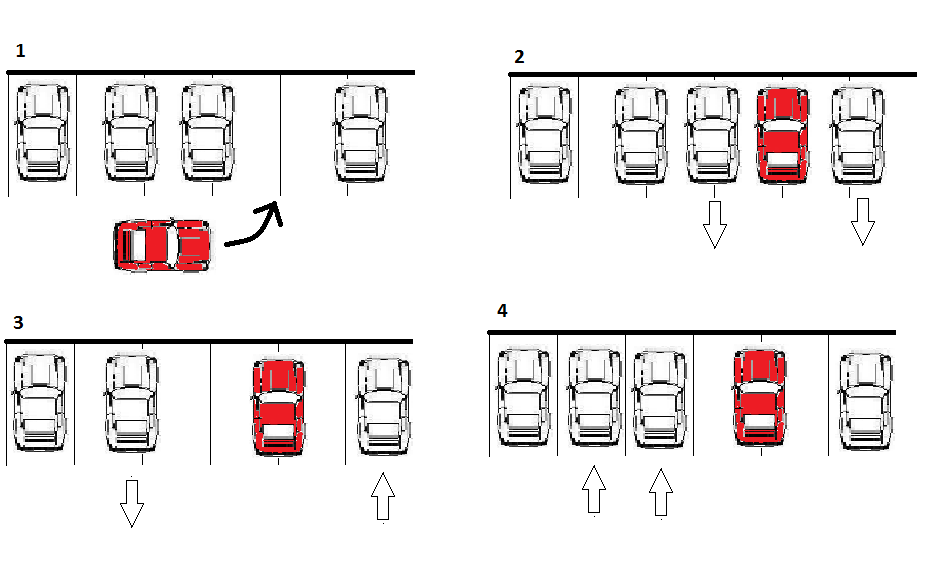 1

2

3

4